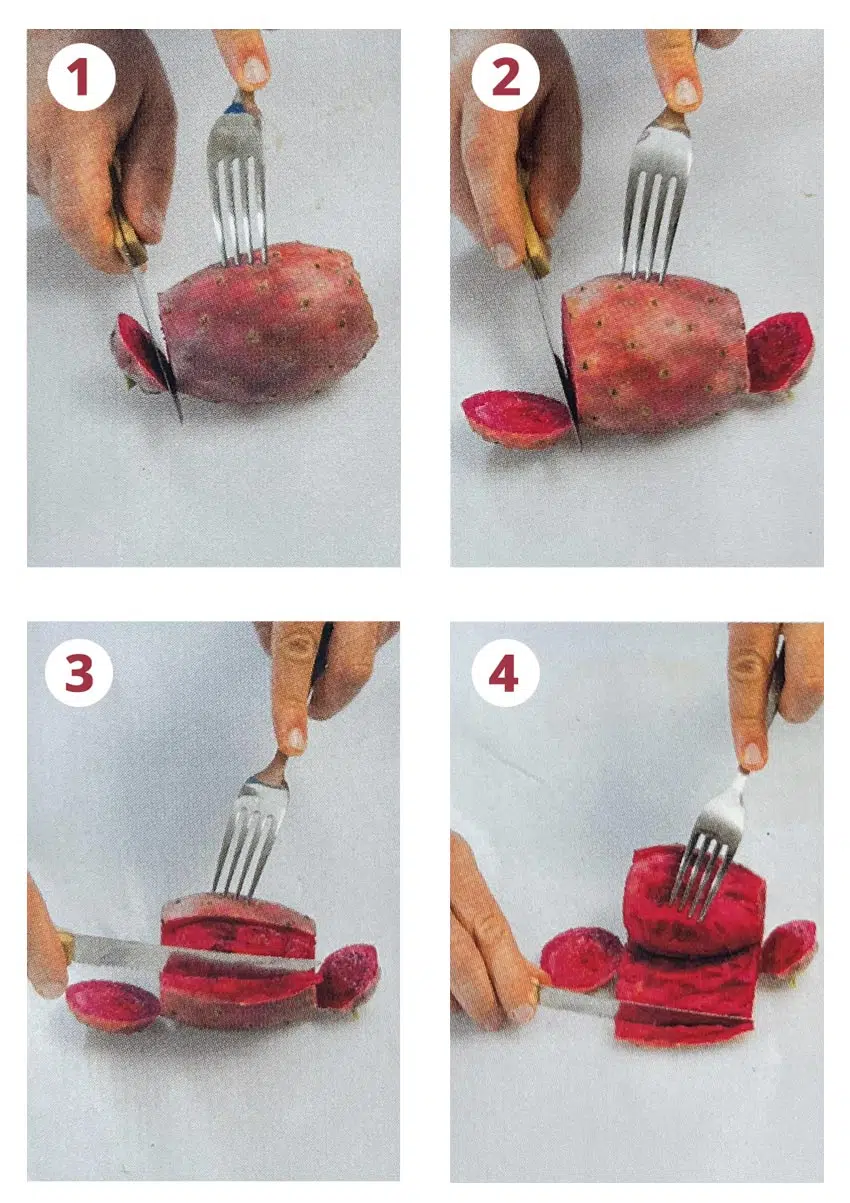 1

2

3

4